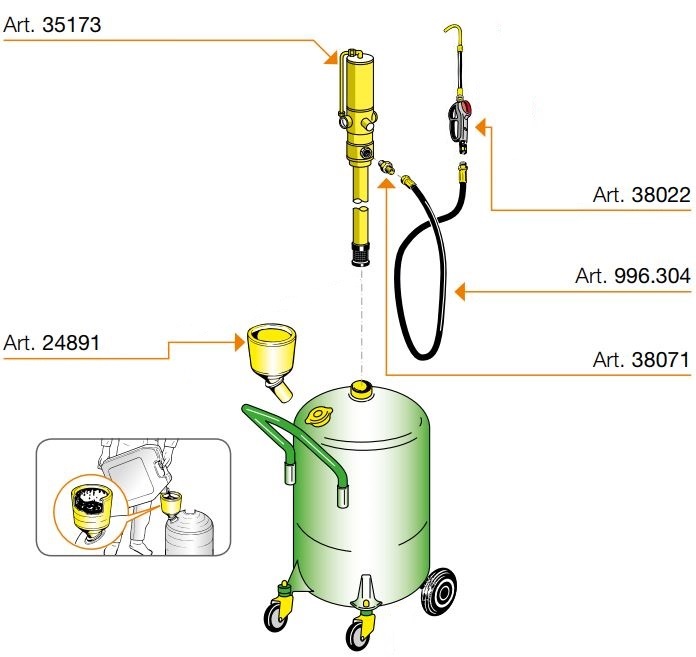 Art. 35173

Art. 38022

Art. 996.304

Art. 24891

Art. 38071